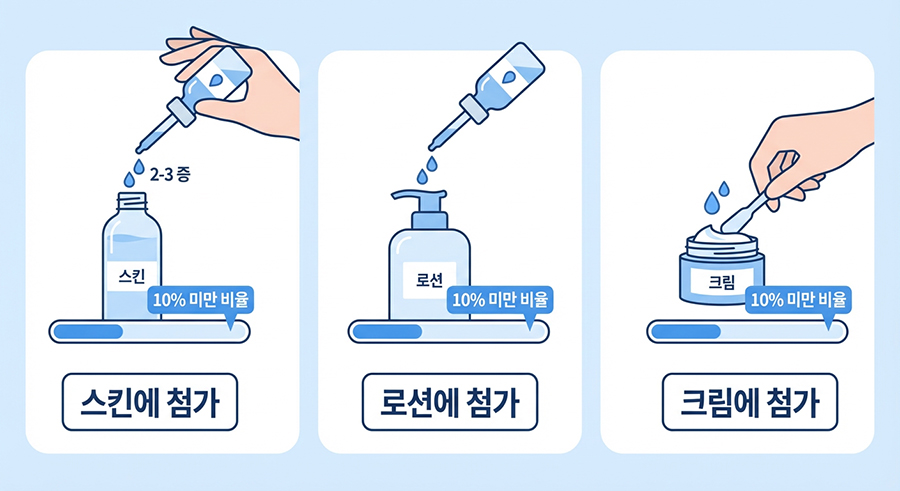 2-3 증

스킨

10% 미만 비율

스킨에 첨가

로션

10% 미만 비율

로션에 첨가

크림

10% 미만 비율

크림에 첨가